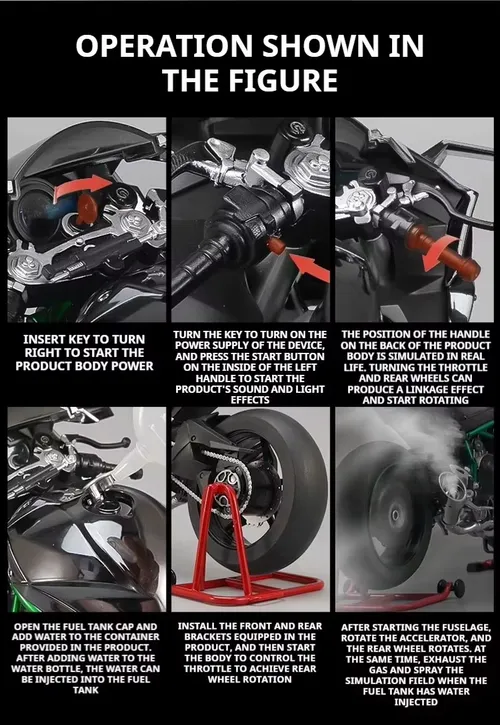 OPERATION SHOWN IN THE FIGURE

INSERT KEY TO TURN RIGHT TO START THE PRODUCT BODY POWER

TURN THE KEY TO TURN ON THE POWER SUPPLY OF THE DEVICE, AND PRESS THE START BUTTON ON THE INSIDE OF THE LEFT HANDLE TO START THE PRODUCT'S SOUND AND LIGHT EFFECTS

THE POSITION OF THE HANDLE ON THE BACK OF THE PRODUCT BODY IS SIMULATED IN REAL LIFE. TURNING THE THROTTLE AND REAR WHEELS CAN PRODUCE A LINKAGE EFFECT AND START ROTATING

OPEN THE FUEL TANK CAP AND ADD WATER TO THE CONTAINER PROVIDED IN THE PRODUCT. AFTER ADDING WATER TO THE WATER BOTTLE, THE WATER CAN BE INJECTED INTO THE FUEL TANK

INSTALL THE FRONT AND REAR BRACKETS EQUIPPED IN THE PRODUCT, AND THEN START THE BODY TO CONTROL THE THROTTLE TO ACHIEVE REAR WHEEL ROTATION

AFTER STARTING THE FUSELAGE, ROTATE THE ACCELERATOR, AND THE REAR WHEEL ROTATES. AT THE SAME TIME, EXHAUST THE GAS AND SPRAY THE SIMULATION FIELD WHEN THE FUEL TANK HAS WATER INJECTED