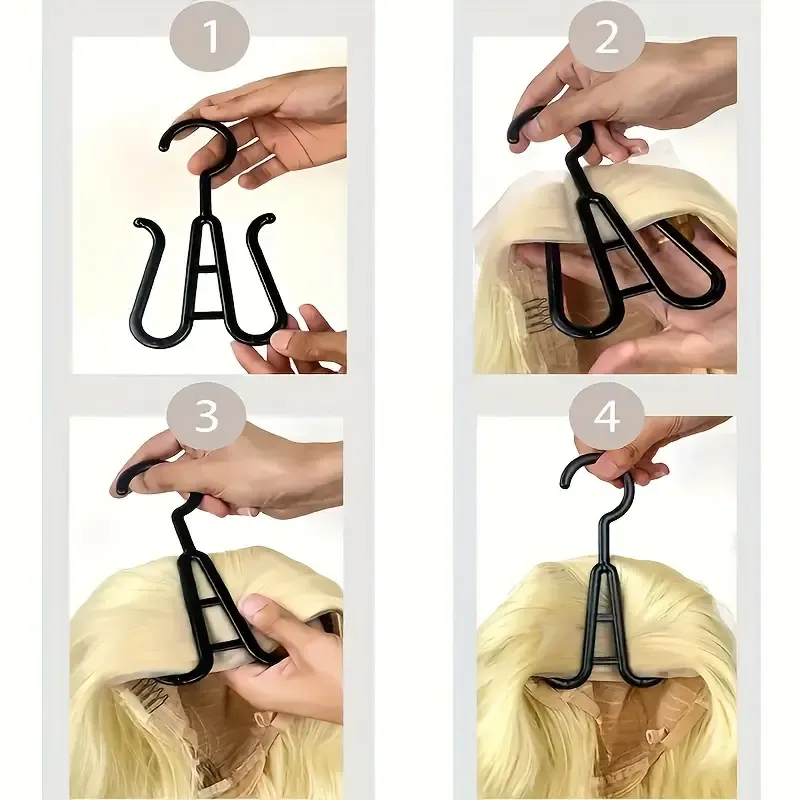 1

2

3

4