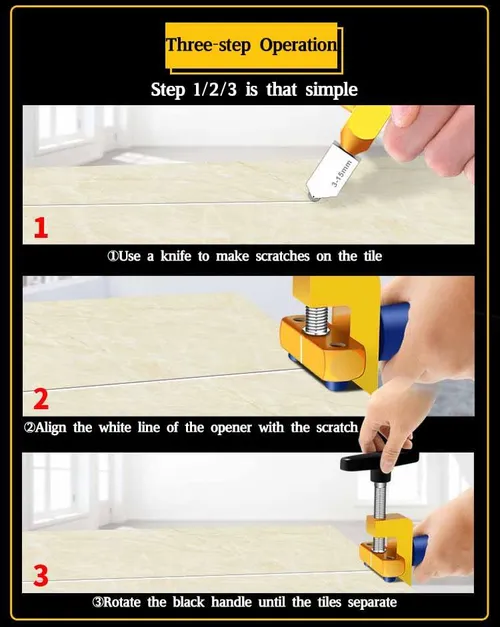 Three-step Operation

Step 1/2/3 is that simple

3-15mm

1

①Use a knife to make scratches on the tile

2

②Align the white line of the opener with the scratch

3

③Rotate the black handle until the tiles separate