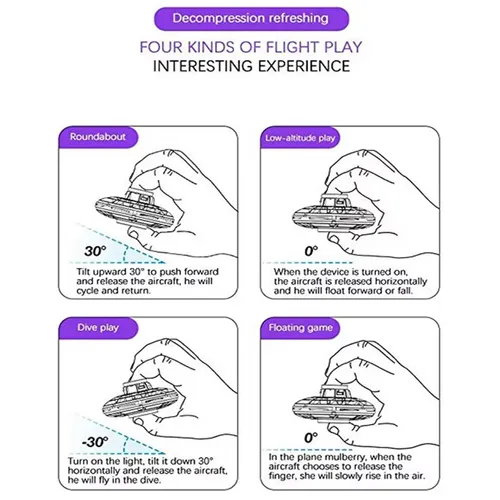 Decompression refreshing

FOUR KINDS OF FLIGHT PLAY
INTERESTING EXPERIENCE

Roundabout

30°

Tilt upward 30° to push forward and release the aircraft, he will cycle and return.

Low-altitude play

0°

When the device is turned on, the aircraft is released horizontally and he will float forward or fall.

Dive play

-30°

Turn on the light, tilt it down 30° horizontally and release the aircraft, he will fly in the dive.

Floating game

0°

In the plane mulberry, when the aircraft chooses to release the finger, she will slowly rise in the air.