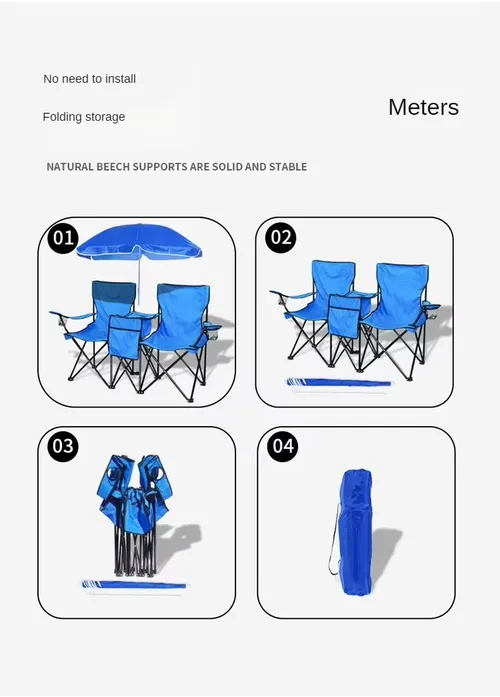 No need to install

Folding storage

Meters

NATURAL BEECH SUPPORTS ARE SOLID AND STABLE

01

02

03

04