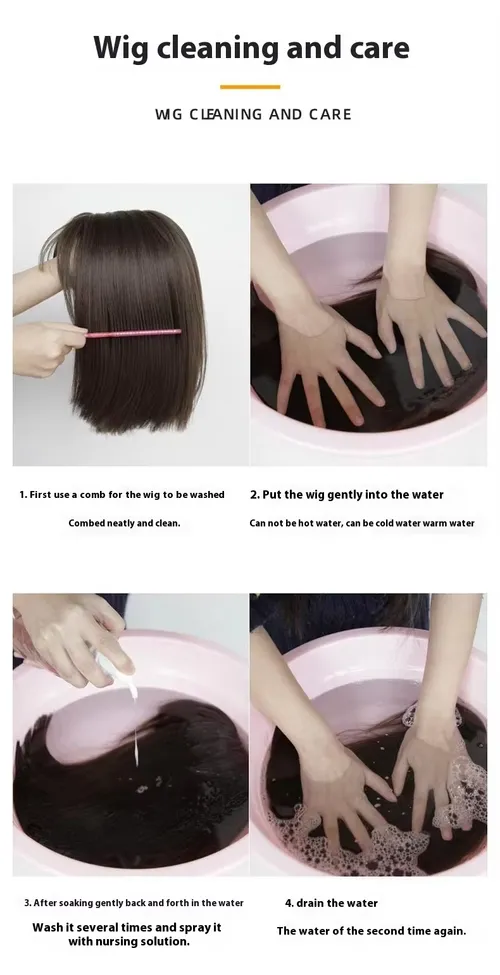 Wig cleaning and care

WIG CLEANING AND CARE

1. First use a comb for the wig to be washed

Combed neatly and clean.

2. Put the wig gently into the water

Can not be hot water, can be cold water warm water

3. After soaking gently back and forth in the water

Wash it several times and spray it with nursing solution.

4. drain the water

The water of the second time again.