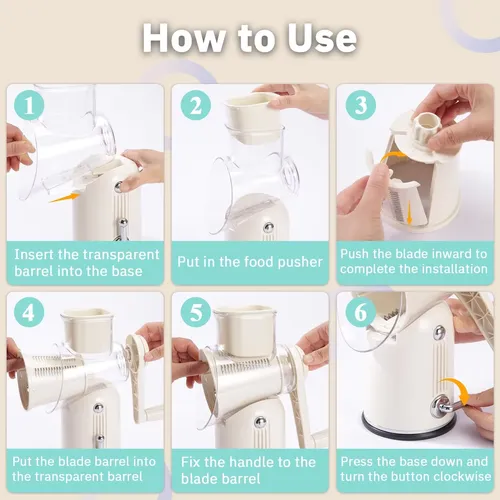 How to Use

1
Insert the transparent barrel into the base

2
Put in the food pusher

3
Push the blade inward to complete the installation

4
Put the blade barrel into the transparent barrel

5
Fix the handle to the blade barrel

6
Press the base down and turn the button clockwise