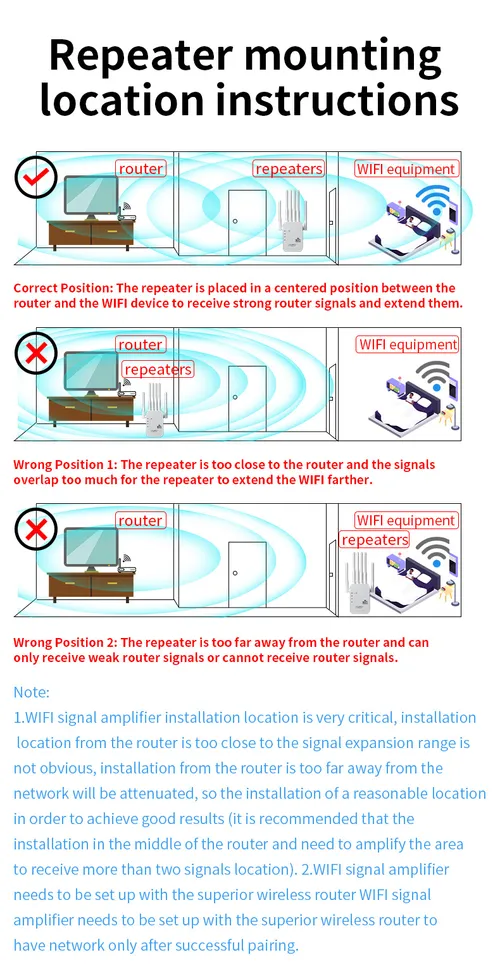 Repeater mounting location instructions

router
repeaters
WIFI equipment

Correct Position: The repeater is placed in a centered position between the router and the WIFI device to receive strong router signals and extend them.

router
repeaters
WIFI equipment

Wrong Position 1: The repeater is too close to the router and the signals overlap too much for the repeater to extend the WIFI farther.

router
WIFI equipment
repeaters

Wrong Position 2: The repeater is too far away from the router and can only receive weak router signals or cannot receive router signals.

Note:
1.WIFI signal amplifier installation location is very critical, installation location from the router is too close to the signal expansion range is not obvious, installation from the router is too far away from the network will be attenuated, so the installation of a reasonable location in order to achieve good results (it is recommended that the installation in the middle of the router and need to amplify the area to receive more than two signals location). 2.WIFI signal amplifier needs to be set up with the superior wireless router WIFI signal amplifier needs to be set up with the superior wireless router to have network only after successful pairing.