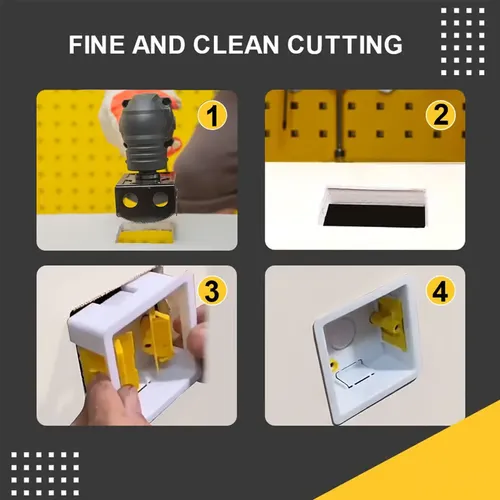 FINE AND CLEAN CUTTING

1

2

3

4