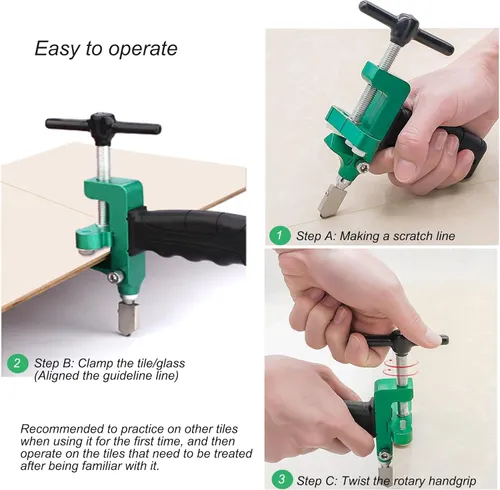 Easy to operate

1 Step A: Making a scratch line

2 Step B: Clamp the tile/glass (Aligned the guideline line)

Recommended to practice on other tiles when using it for the first time, and then operate on the tiles that need to be treated after being familiar with it.

3 Step C: Twist the rotary handgrip