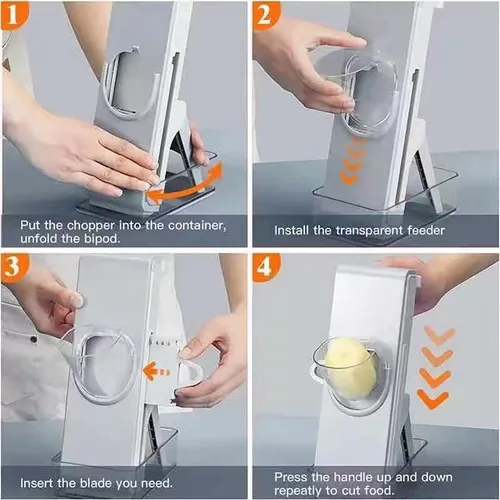 1

Put the chopper into the container, unfold the bipod.

2

Install the transparent feeder

3

Insert the blade you need.

4

Press the handle up and down repeatly to cut food.