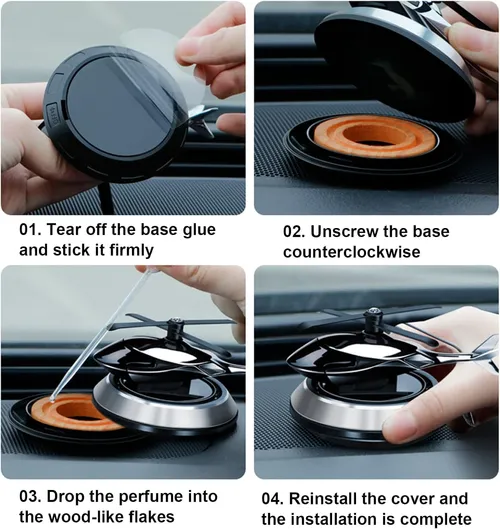 01. Tear off the base glue and stick it firmly

02. Unscrew the base counterclockwise

03. Drop the perfume into the wood-like flakes

04. Reinstall the cover and the installation is complete