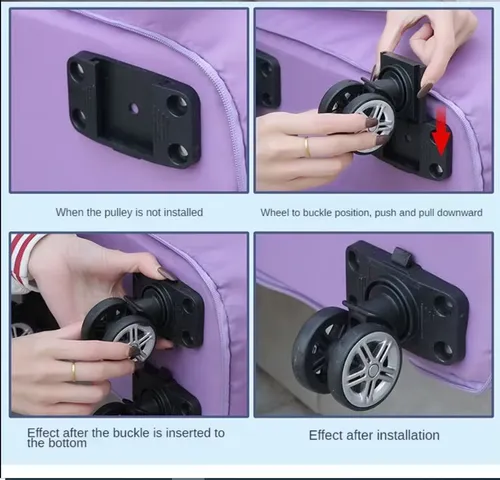 When the pulley is not installed

Wheel to buckle position, push and pull downward

Effect after the buckle is inserted to the bottom

Effect after installation