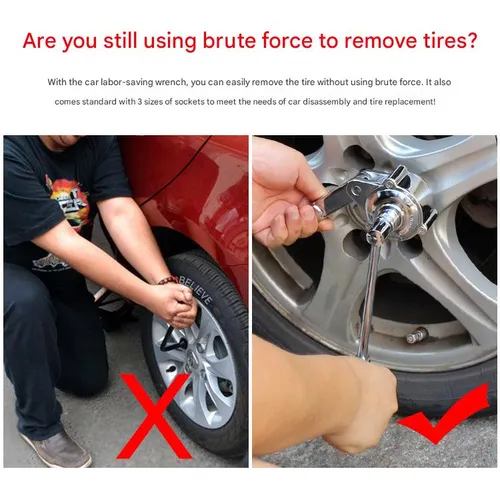 Are you still using brute force to remove tires?

With the car labor-saving wrench, you can easily remove the tire without using brute force. It also comes standard with 3 sizes of sockets to meet the needs of car disassembly and tire replacement!

BELIEVE