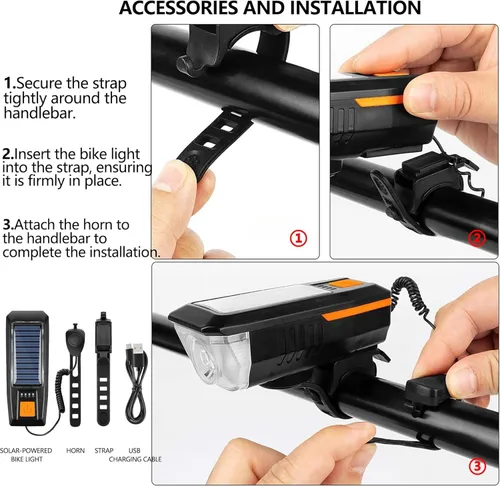 ACCESSORIES AND INSTALLATION

1.Secure the strap tightly around the handlebar.

2.Insert the bike light into the strap, ensuring it is firmly in place.

3.Attach the horn to the handlebar to complete the installation.

①

②

③

SOLAR-POWERED BIKE LIGHT

HORN

STRAP

USB CHARGING CABLE