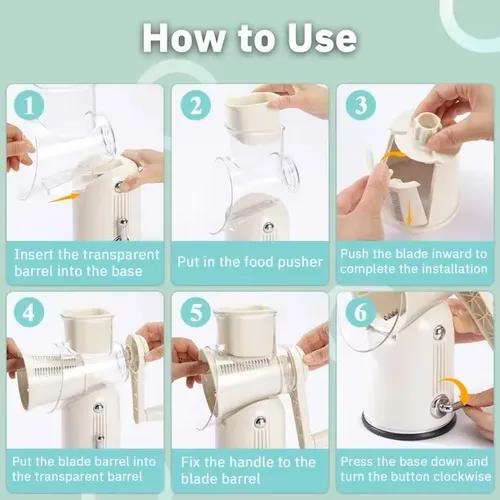 How to Use

1

Insert the transparent barrel into the base

2

Put in the food pusher

3

Push the blade inward to complete the installation

4

Put the blade barrel into the transparent barrel

5

Fix the handle to the blade barrel

6

Press the base down and turn the button clockwise