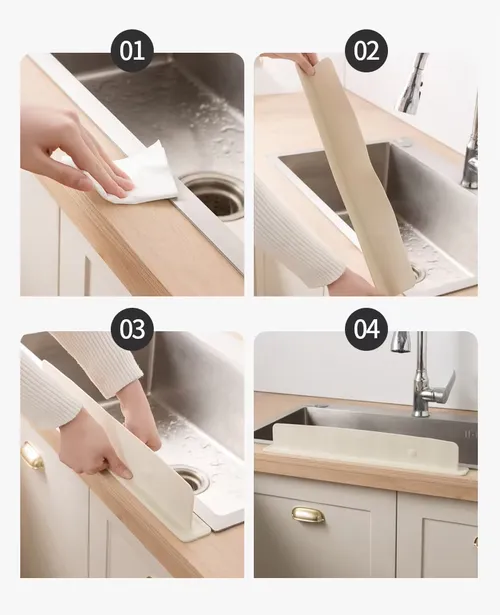 01

02

03

04