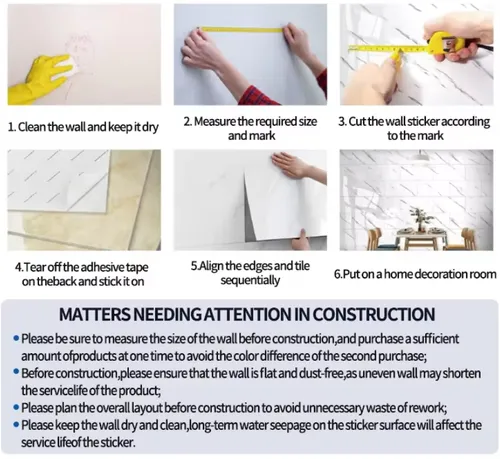 1. Clean the wall and keep it dry

2. Measure the required size and mark

3. Cut the wall sticker according to the mark

4.Tear off the adhesive tape on theback and stick it on

5.Align the edges and tile sequentially

6.Put on a home decoration room

MATTERS NEEDING ATTENTION IN CONSTRUCTION

• Please be sure to measure the size of the wall before construction,and purchase a sufficient amount ofproducts at one time to avoid the color difference of the second purchase;

• Before construction,please ensure that the wall is flat and dust-free,as uneven wall may shorten the servicelife of the product;

• Please plan the overall layout before construction to avoid unnecessary waste of rework;

• Please keep the wall dry and clean,long-term water seepage on the sticker surface will affect the service lifeof the sticker.