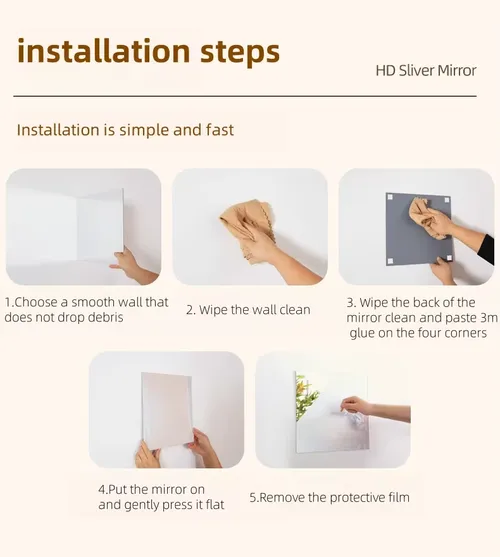 installation steps

HD Sliver Mirror

Installation is simple and fast

1.Choose a smooth wall that does not drop debris

2. Wipe the wall clean

3. Wipe the back of the mirror clean and paste 3m glue on the four corners

4.Put the mirror on and gently press it flat

5.Remove the protective film