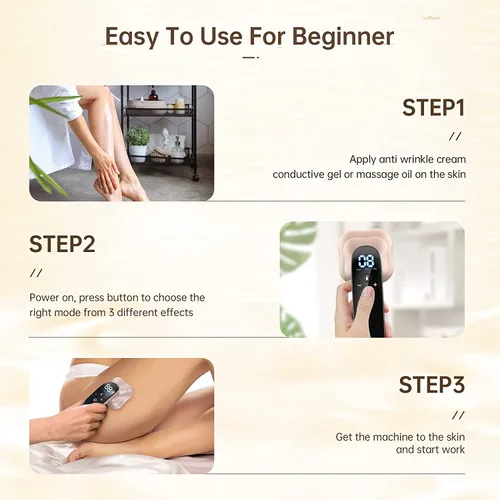 Easy To Use For Beginner

STEP1

//

Apply anti wrinkle cream conductive gel or massage oil on the skin

STEP2

//

Power on, press button to choose the right mode from 3 different effects

08

STEP3

//

Get the machine to the skin and start work