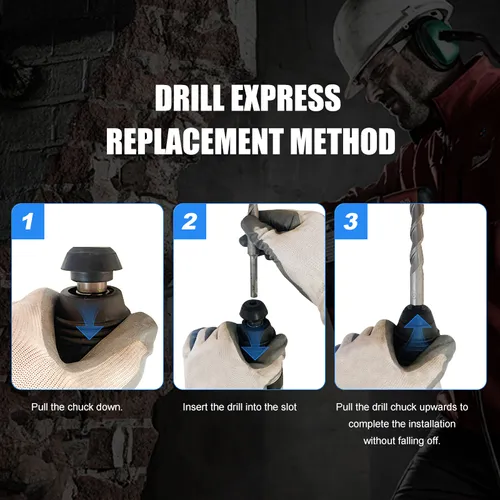 DRILL EXPRESS REPLACEMENT METHOD

1

Pull the chuck down.

2

Insert the drill into the slot

3

Pull the drill chuck upwards to complete the installation without falling off.