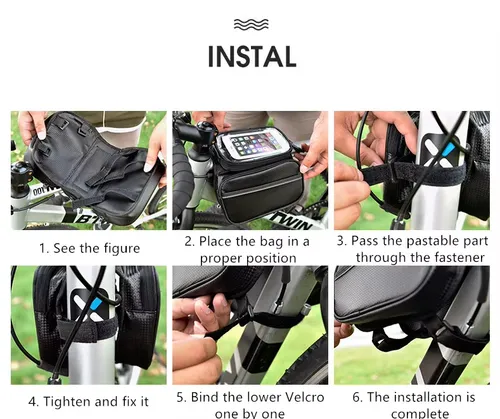 INSTAL

1. See the figure

2. Place the bag in a proper position

3. Pass the pastable part through the fastener

4. Tighten and fix it

5. Bind the lower Velcro one by one

6. The installation is complete