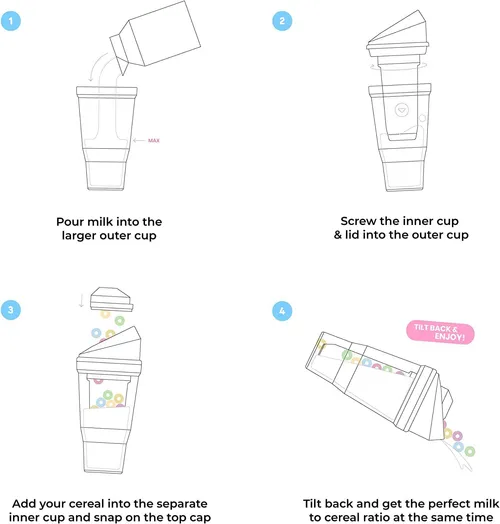 1

MAX

Pour milk into the larger outer cup

2

Screw the inner cup & lid into the outer cup

3

Add your cereal into the separate inner cup and snap on the top cap

4

TILT BACK & ENJOY!

Tilt back and get the perfect milk to cereal ratio at the same time