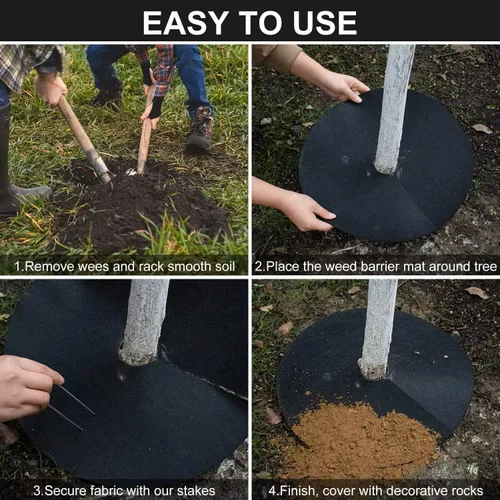 EASY TO USE

1.Remove wees and rack smooth soil

2.Place the weed barrier mat around tree

3.Secure fabric with our stakes

4.Finish, cover with decorative rocks