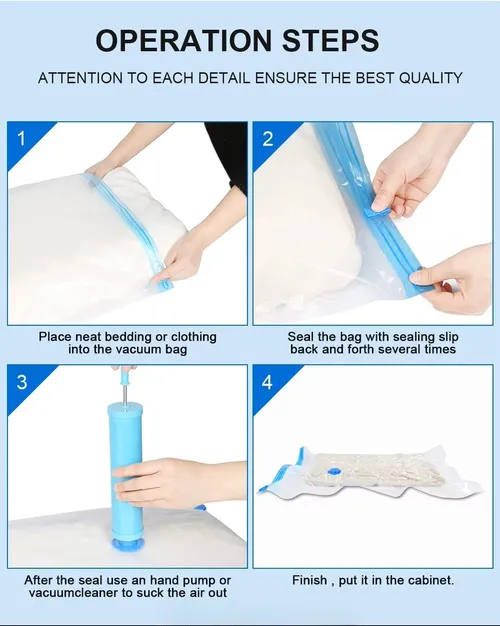 OPERATION STEPS

ATTENTION TO EACH DETAIL ENSURE THE BEST QUALITY

1

Place neat bedding or clothing into the vacuum bag

2

Seal the bag with sealing slip back and forth several times

3

After the seal use an hand pump or vacuumcleaner to suck the air out

4

Finish , put it in the cabinet.