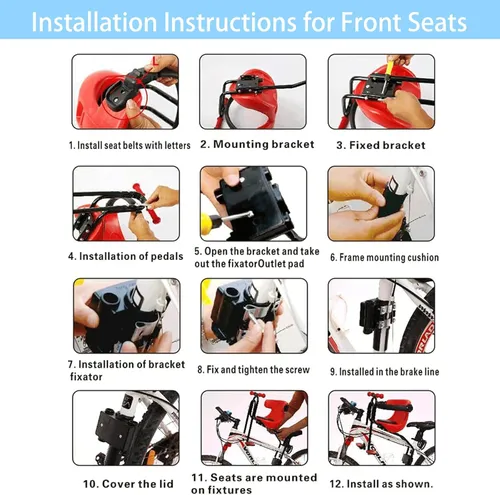 Installation Instructions for Front Seats

L

1. Install seat belts with letters

2. Mounting bracket

3. Fixed bracket

4. Installation of pedals

5. Open the bracket and take out the fixatorOutlet pad

6. Frame mounting cushion

7. Installation of bracket fixator

8. Fix and tighten the screw

9. Installed in the brake line

10. Cover the lid

11. Seats are mounted on fixtures

12. Install as shown.