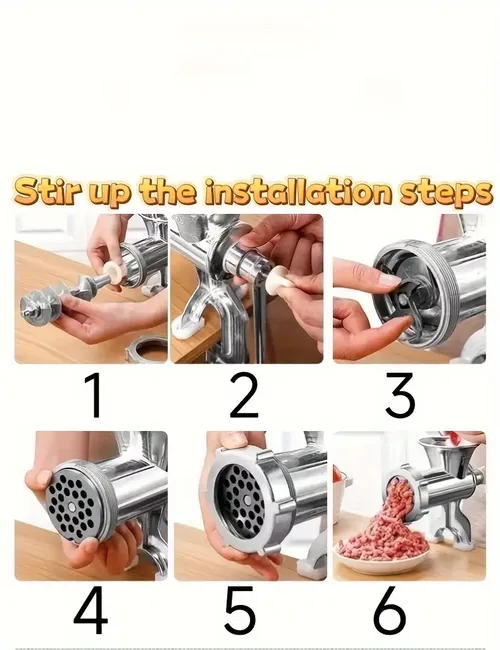 Stir up the installation steps

1

2

3

4

5

6