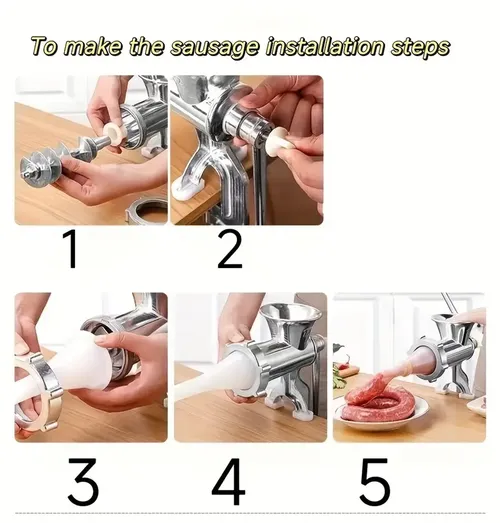 To make the sausage installation steps

1

2

3

4

5