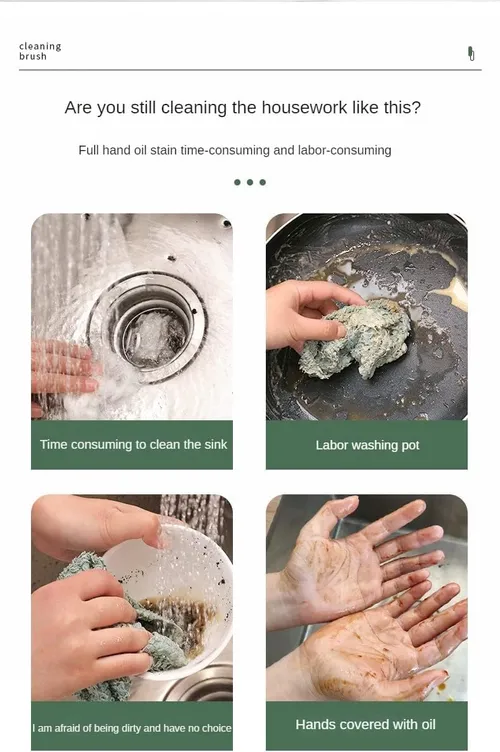 cleaning brush

Are you still cleaning the housework like this?

Full hand oil stain time-consuming and labor-consuming

Time consuming to clean the sink

Labor washing pot

I am afraid of being dirty and have no choice

Hands covered with oil