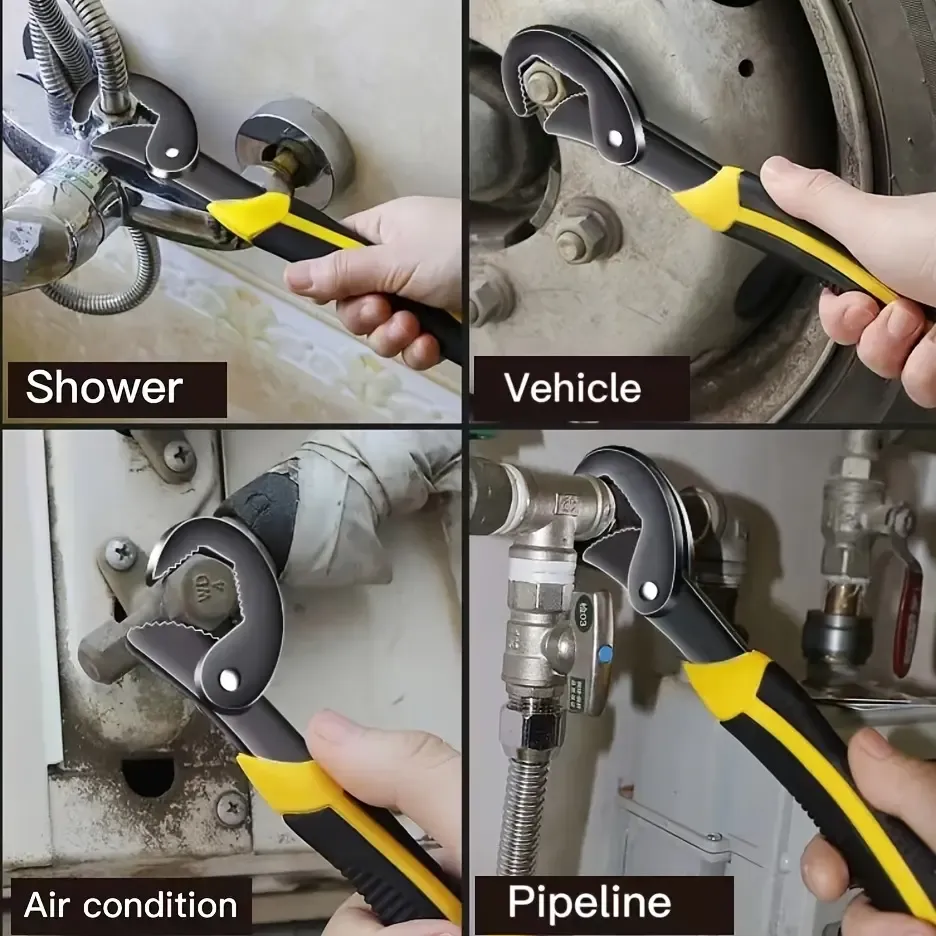 Shower

Vehicle

Air condition

Pipeline