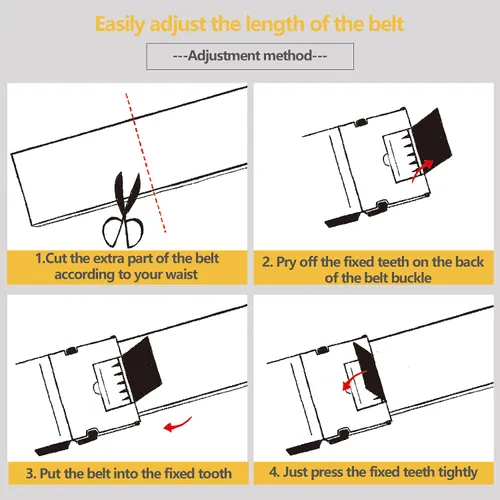 Easily adjust the length of the belt

---Adjustment method---

1.Cut the extra part of the belt according to your waist

2. Pry off the fixed teeth on the back of the belt buckle

3. Put the belt into the fixed tooth

4. Just press the fixed teeth tightly