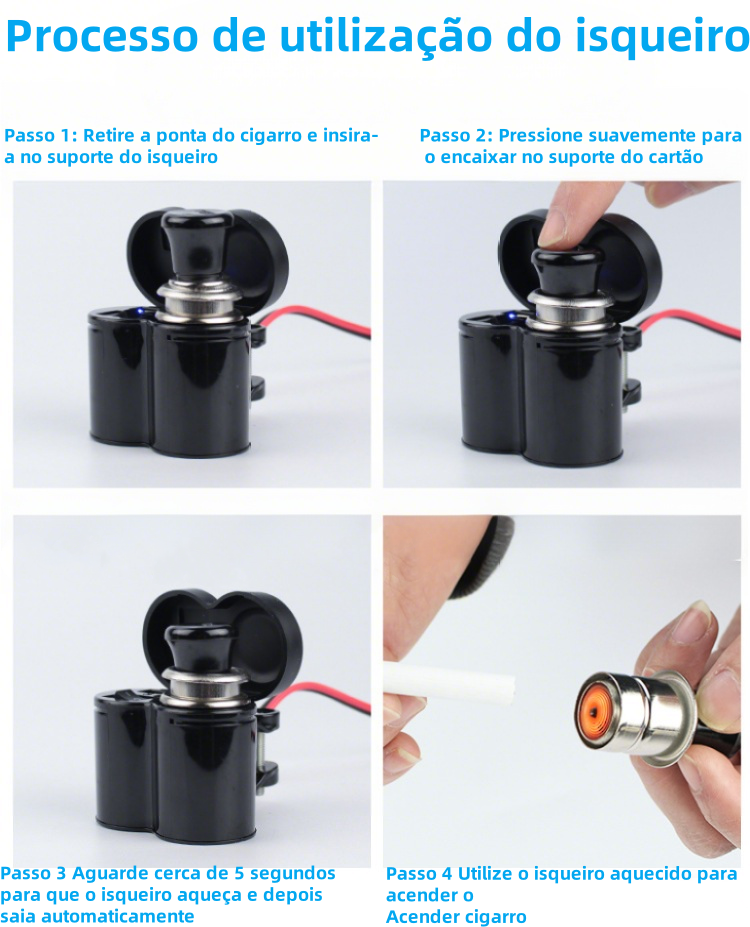 Processo de utilização do isqueiro

Passo 1: Retire a ponta do cigarro e insira-a no suporte do isqueiro

Passo 2: Pressione suavemente para o encaixar no suporte do cartão

Passo 3 Aguarde cerca de 5 segundos para que o isqueiro aqueça e depois saia automaticamente

Passo 4 Utilize o isqueiro aquecido para acender o
Acender cigarro