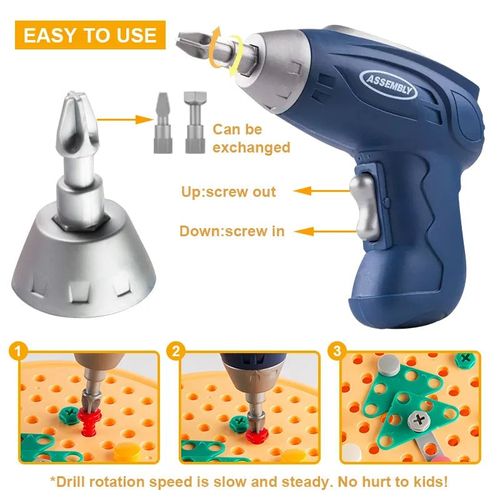 EASY TO USE

ASSEMBLY

Can be exchanged

Up:screw out

Down:screw in

1

2

3

*Drill rotation speed is slow and steady. No hurt to kids!