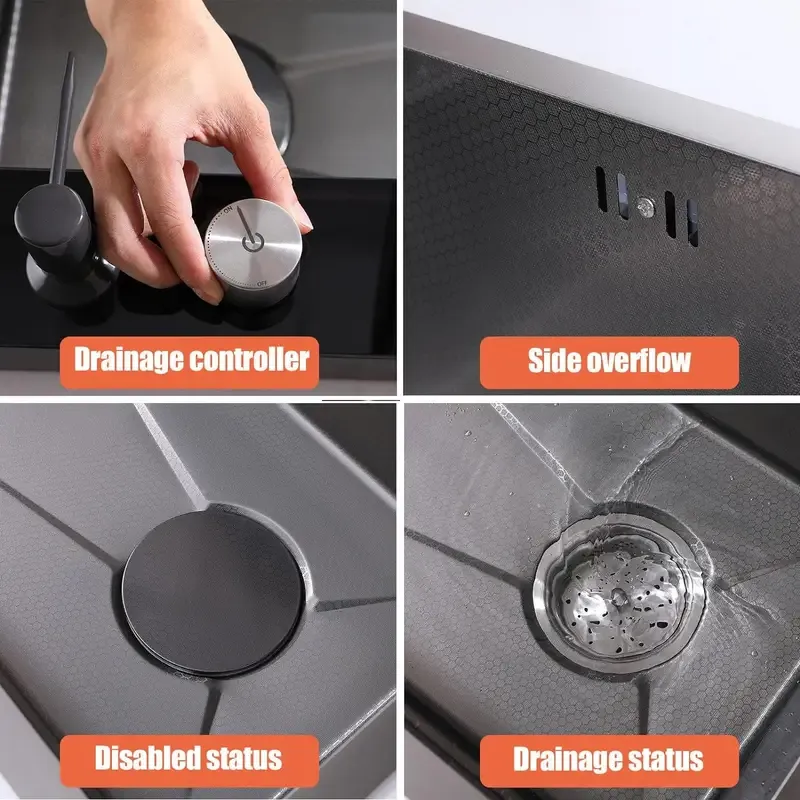 ON
OFF
Drainage controller

Side overflow

Disabled status

Drainage status