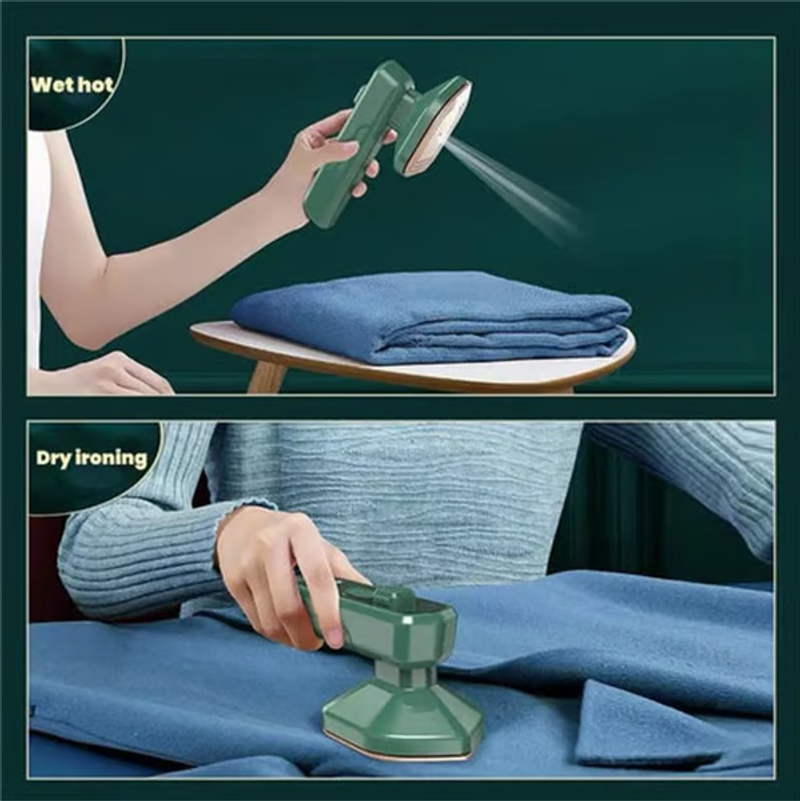 Wet hot

Dry ironing