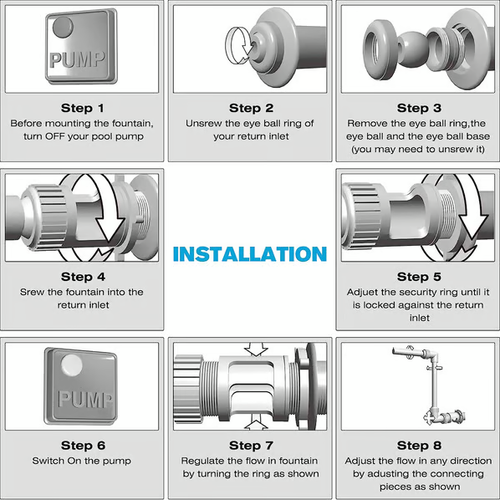 PUMP

Step 1
Before mounting the fountain, turn OFF your pool pump

Step 2
Unsrew the eye ball ring of your return inlet

Step 3
Remove the eye ball ring,the eye ball and the eye ball base (you may need to unsrew it)

Step 4
Srew the fountain into the return inlet

INSTALLATION

Step 5
Adjuet the security ring until it is locked against the return inlet

PUMP

Step 6
Switch On the pump

Step 7
Regulate the flow in fountain by turning the ring as shown

Step 8
Adjust the flow in any direction by adusting the connecting pieces as shown