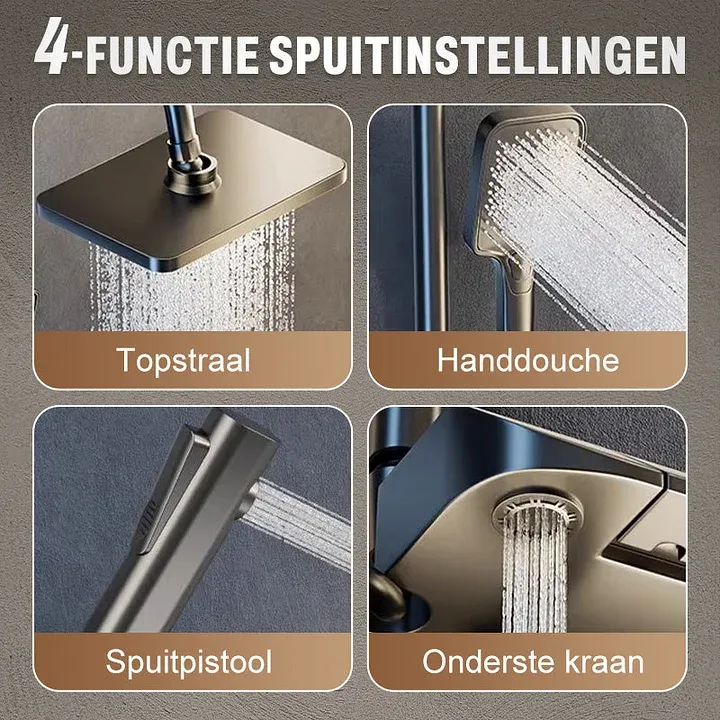 4-FUNCTIE SPUITINSTELLINGEN

Topstraal

Handdouche

Spuitpistool

Onderste kraan