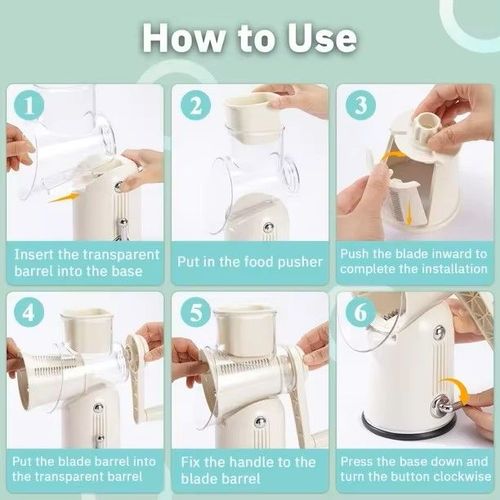 How to Use

1
Insert the transparent barrel into the base

2
Put in the food pusher

3
Push the blade inward to complete the installation

4
Put the blade barrel into the transparent barrel

5
Fix the handle to the blade barrel

6
Press the base down and turn the button clockwise