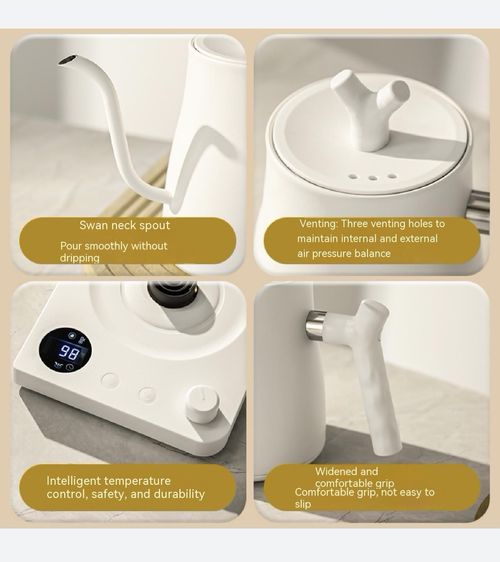 Swan neck spout

Pour smoothly without dripping

Venting: Three venting holes to maintain internal and external air pressure balance

98

Intelligent temperature control, safety, and durability

Widened and comfortable grip

Comfortable grip, not easy to slip