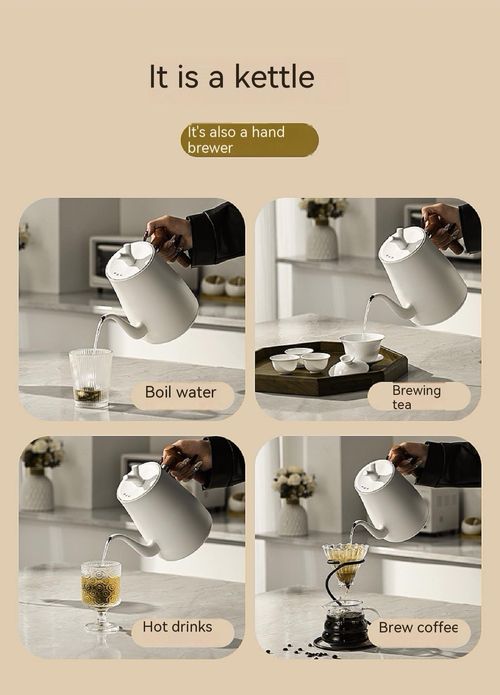 It is a kettle

It's also a hand brewer

Boil water

Brewing tea

Hot drinks

Brew coffee