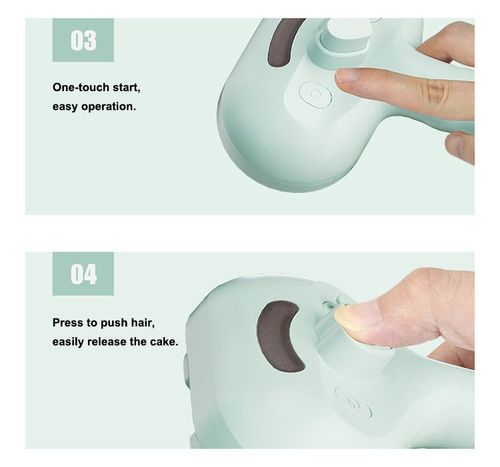 03

One-touch start, easy operation.

04

Press to push hair, easily release the cake.