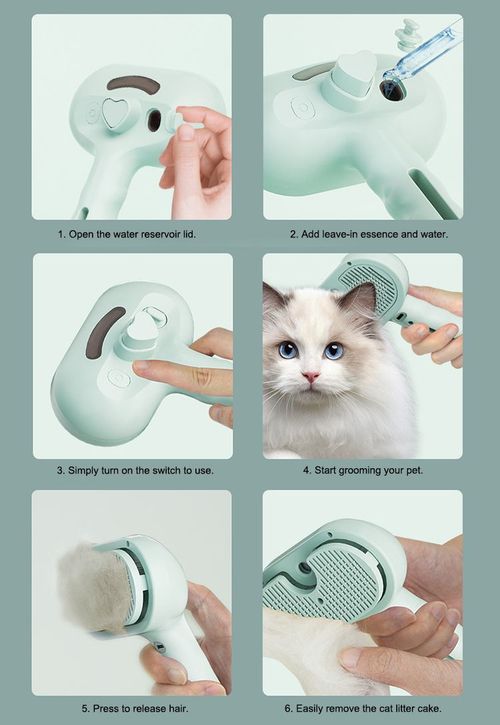 1. Open the water reservoir lid.

2. Add leave-in essence and water.

3. Simply turn on the switch to use.

4. Start grooming your pet.

5. Press to release hair.

6. Easily remove the cat litter cake.