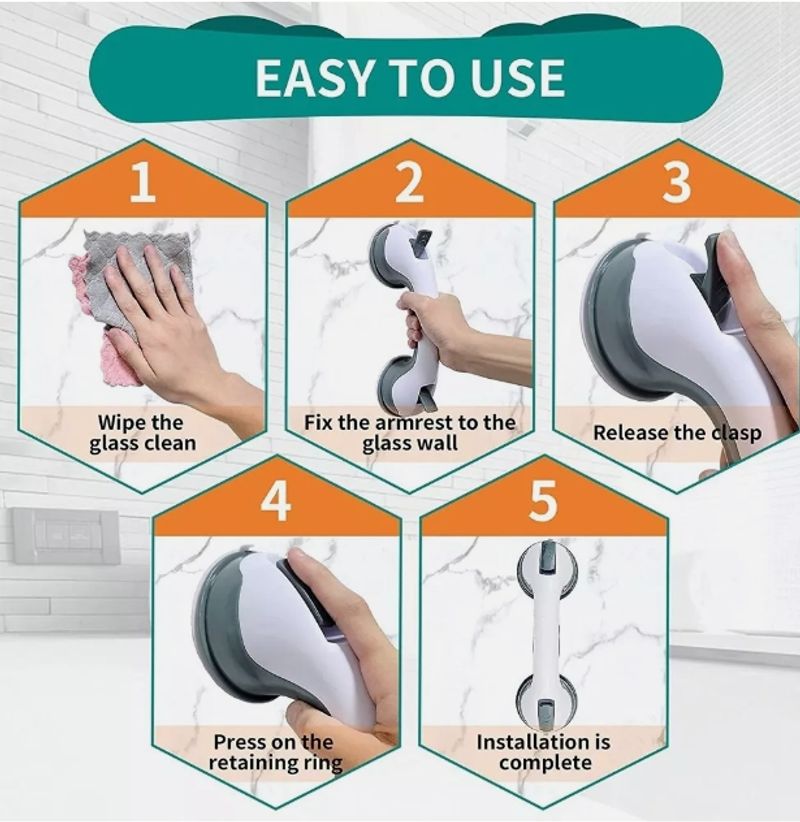 EASY TO USE

1

Wipe the glass clean

2

Fix the armrest to the glass wall

3

Release the clasp

4

Press on the retaining ring

5

Installation is complete