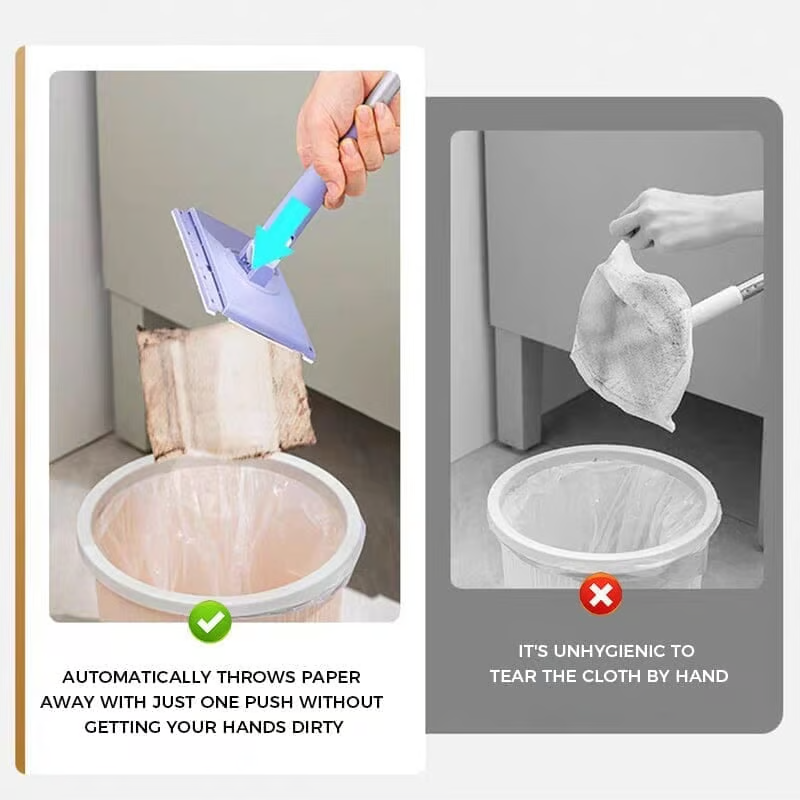 AUTOMATICALLY THROWS PAPER AWAY WITH JUST ONE PUSH WITHOUT GETTING YOUR HANDS DIRTY

IT'S UNHYGIENIC TO TEAR THE CLOTH BY HAND