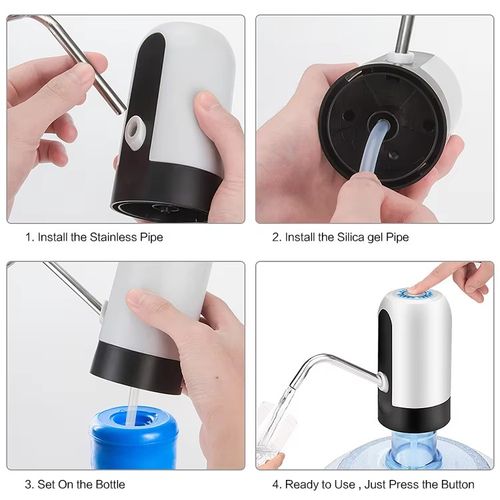 1. Install the Stainless Pipe

2. Install the Silica gel Pipe

3. Set On the Bottle

4. Ready to Use , Just Press the Button