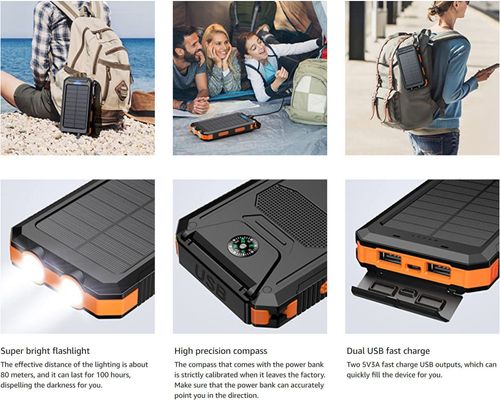 USB

Super bright flashlight

The effective distance of the lighting is about 80 meters, and it can last for 100 hours, dispelling the darkness for you.

High precision compass

The compass that comes with the power bank is strictly calibrated when it leaves the factory. Make sure that the power bank can accurately point you in the direction.

Dual USB fast charge

Two 5V3A fast charge USB outputs, which can quickly fill the device for you.