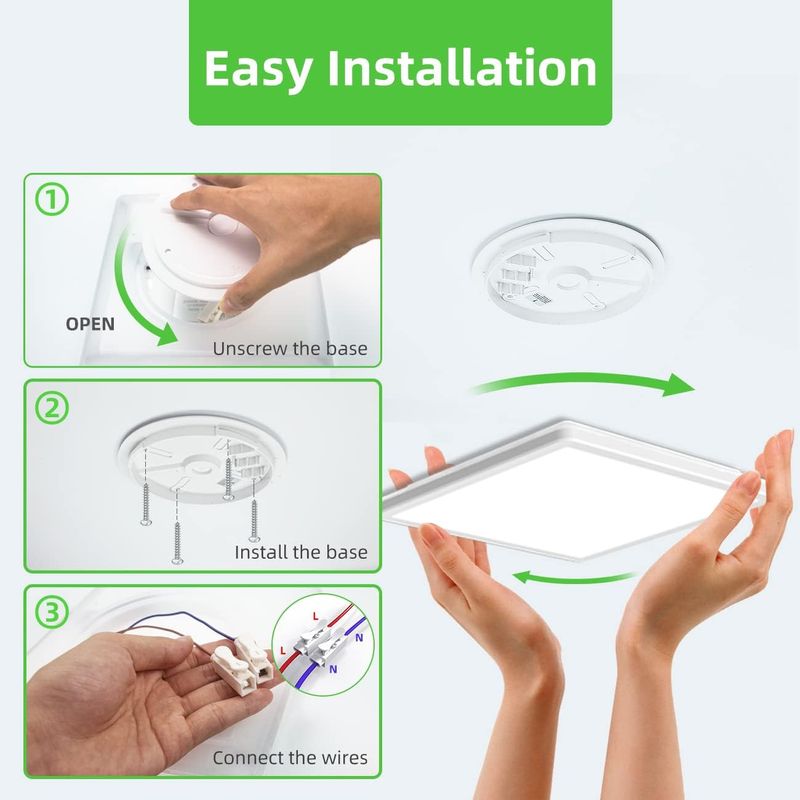 Easy Installation

①

OPEN

Unscrew the base

②

Install the base

③

L

L

N

N

Connect the wires