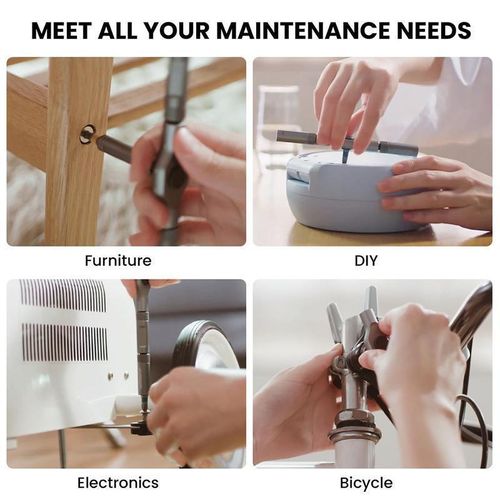 MEET ALL YOUR MAINTENANCE NEEDS

Furniture

DIY

Electronics

Bicycle