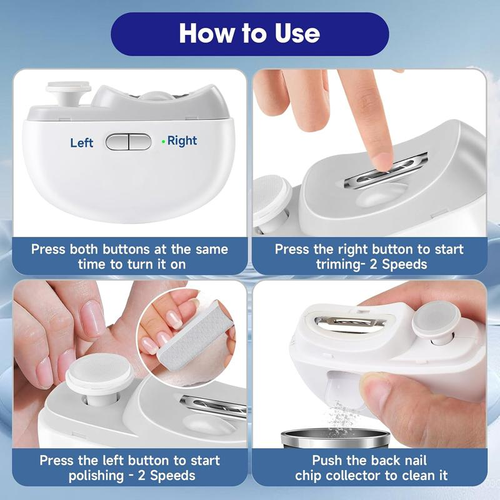 How to Use

Left
Right

Press both buttons at the same time to turn it on

Press the right button to start triming- 2 Speeds

Press the left button to start polishing - 2 Speeds

Push the back nail chip collector to clean it