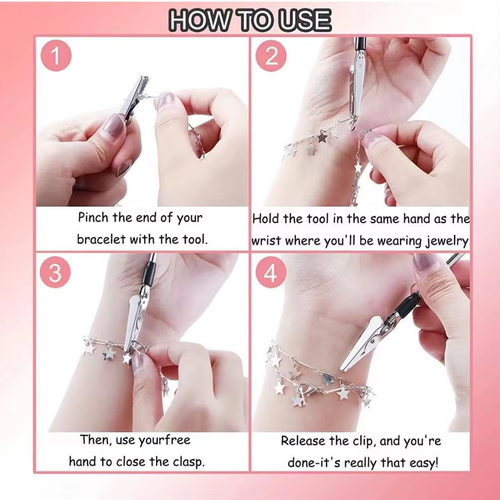 HOW TO USE

1

Pinch the end of your bracelet with the tool.

2

Hold the tool in the same hand as the wrist where you'll be wearing jewelry

3

Then, use yourfree hand to close the clasp.

4

Release the clip, and you're done-it's really that easy!